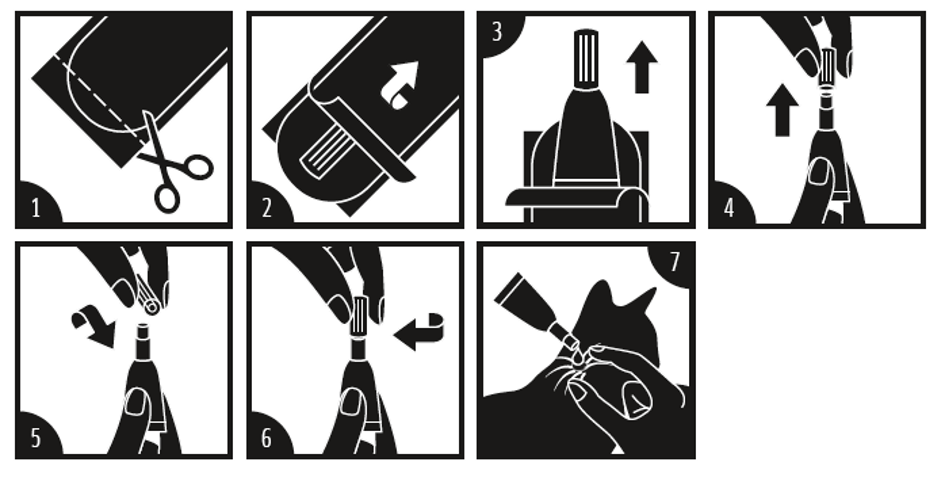 1
2
3
4
5
6
7