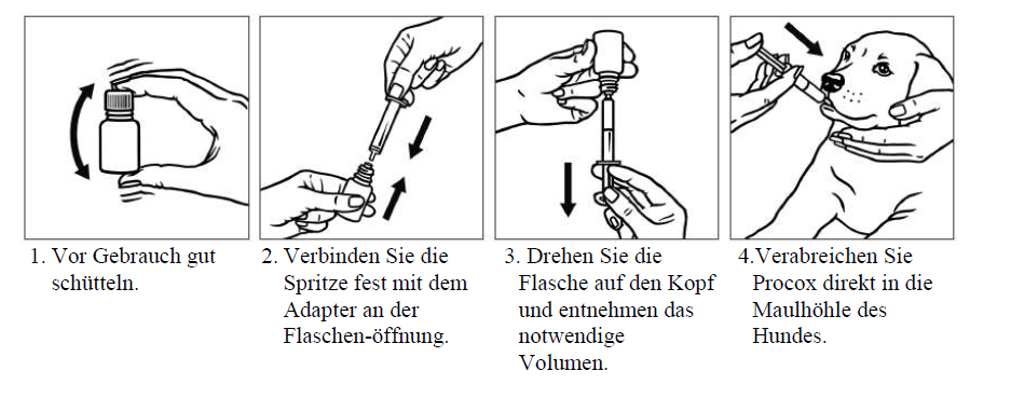 1. Vor Gebrauch gut schütteln.

2. Verbinden Sie die Spritze fest mit dem Adapter an der Flaschen-öffnung.

3. Drehen Sie die Flasche auf den Kopf und entnehmen das notwendige Volumen.

4.Verabreichen Sie Procox direkt in die Maulhöhle des Hundes.